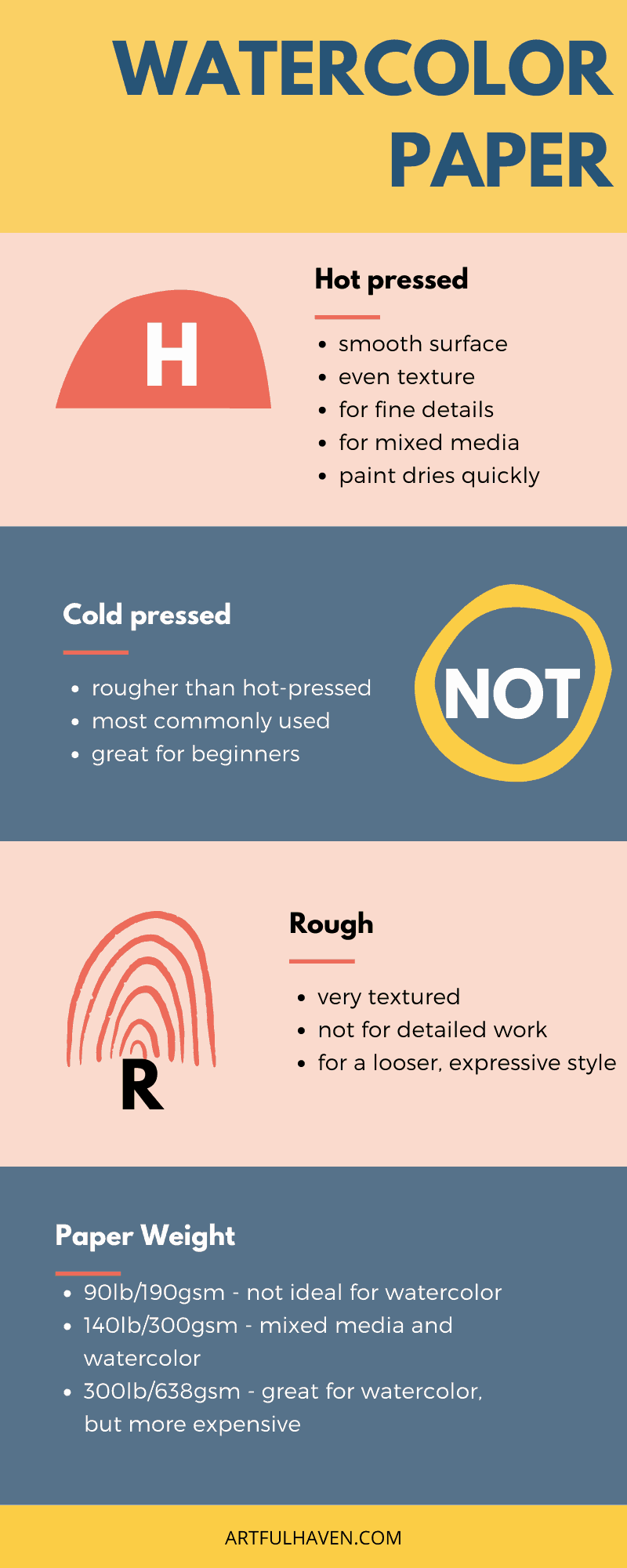 WATERCOLOR PAPER

H

Hot pressed

- smooth surface
- even texture
- for fine details
- for mixed media
- paint dries quickly

Cold pressed

- rougher than hot-pressed
- most commonly used
- great for beginners

NOT

R

Rough

- very textured
- not for detailed work
- for a looser, expressive style

Paper Weight

- 90lb/190gsm - not ideal for watercolor
- 140lb/300gsm - mixed media and watercolor
- 300lb/638gsm - great for watercolor, but more expensive

ARTFULHAVEN.COM