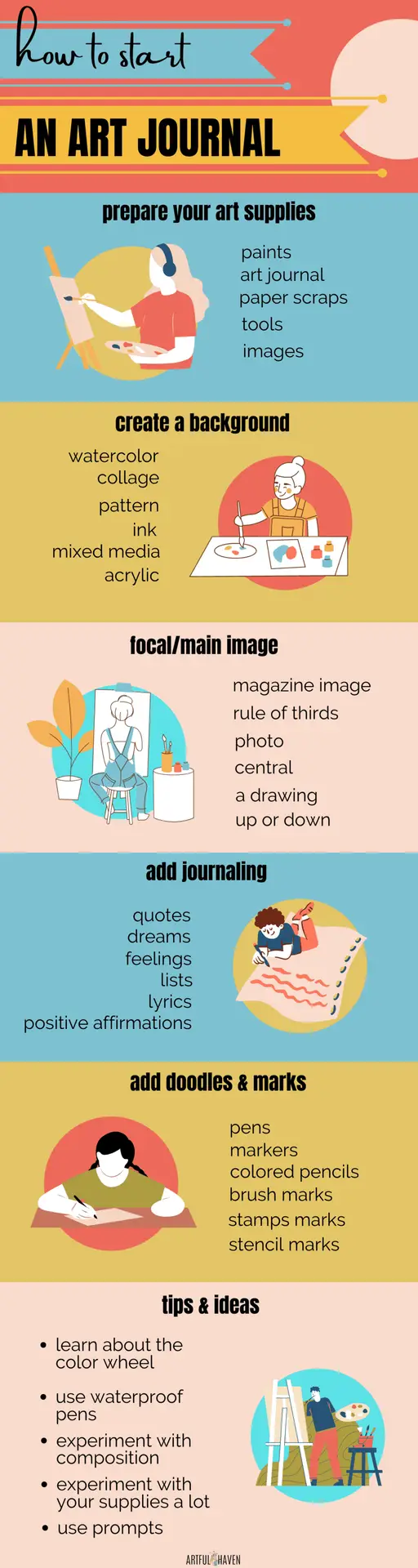 how to start

AN ART JOURNAL

prepare your art supplies

paints
art journal
paper scraps
tools
images

create a background

watercolor
collage
pattern
ink
mixed media
acrylic

focal/main image

magazine image
rule of thirds
photo
central
a drawing
up or down

add journaling

quotes
dreams
feelings
lists
lyrics
positive affirmations

add doodles & marks

pens
markers
colored pencils
brush marks
stamps marks
stencil marks

tips & ideas

• learn about the color wheel
• use waterproof pens
• experiment with composition
• experiment with your supplies a lot
• use prompts

ARTFUL HAVEN